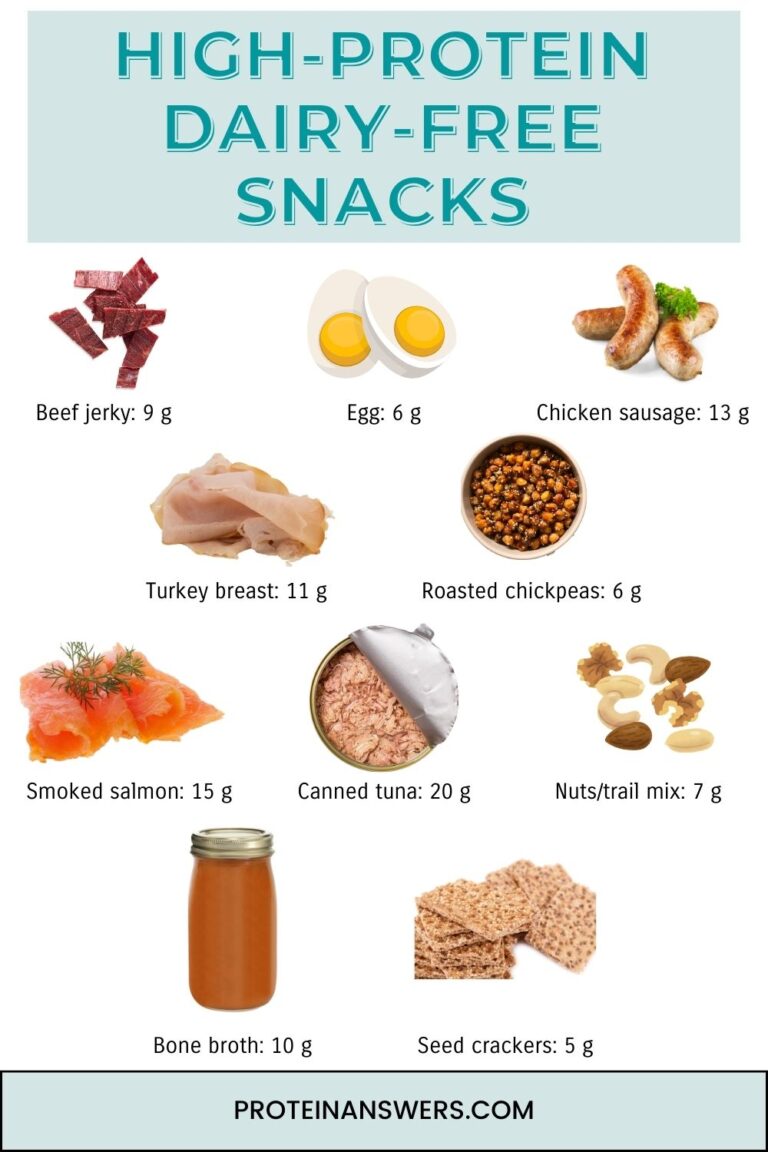 HIGH-PROTEIN DAIRY-FREE SNACKS

Beef jerky: 9 g

Egg: 6 g

Chicken sausage: 13 g

Turkey breast: 11 g

Roasted chickpeas: 6 g

Smoked salmon: 15 g

Canned tuna: 20 g

Nuts/trail mix: 7 g

Bone broth: 10 g

Seed crackers: 5 g

PROTEINANSWERS.COM